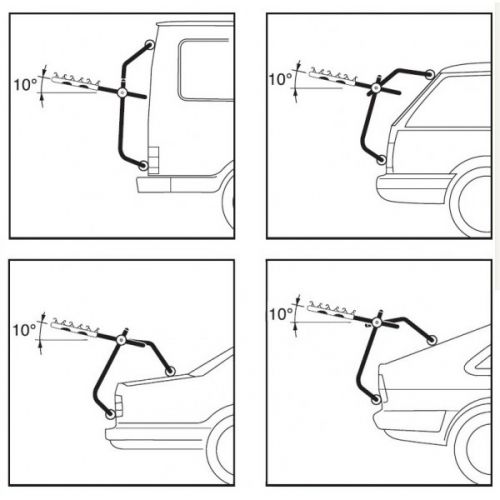 10°

10°

10°

10°